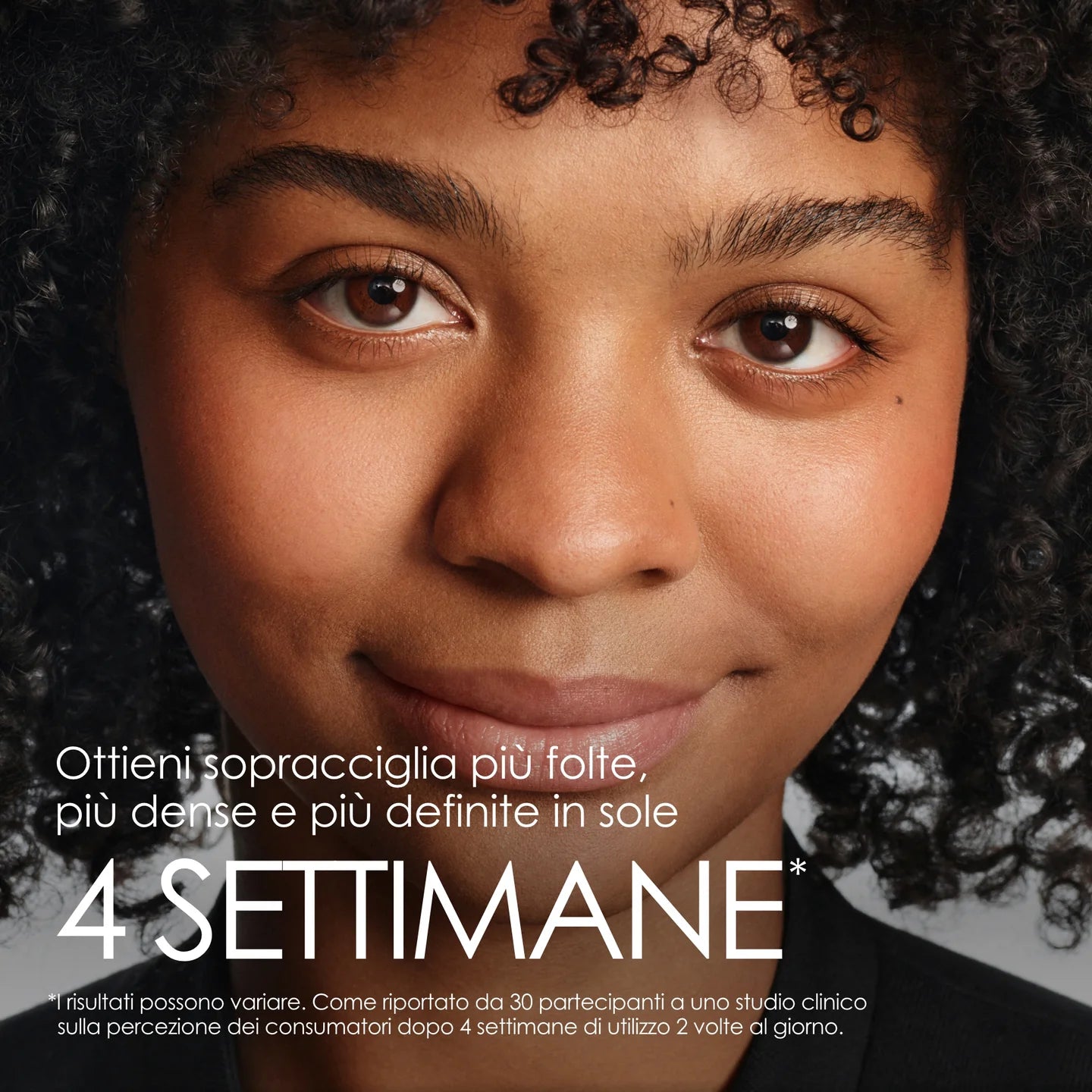 Ottieni sopracciglia più folte, più dense e più definite in sole

4 SETTIMANE*

*I risultati possono variare. Come riportato da 30 partecipanti a uno studio clinico sulla percezione dei consumatori dopo 4 settimane di utilizzo 2 volte al giorno.